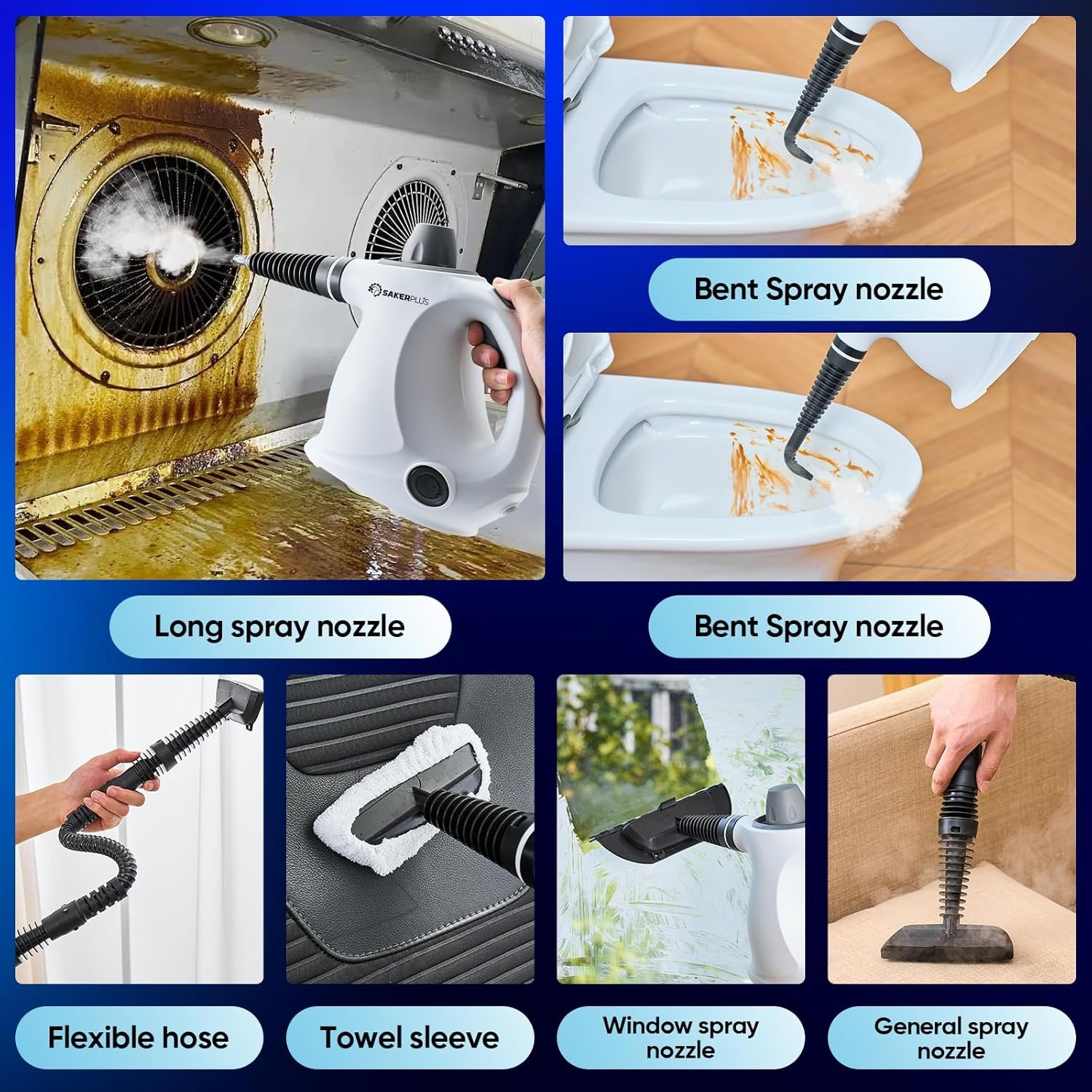 SAKERPLUS

Bent Spray nozzle

Long spray nozzle

Bent Spray nozzle

Flexible hose

Towel sleeve

Window spray nozzle

General spray nozzle